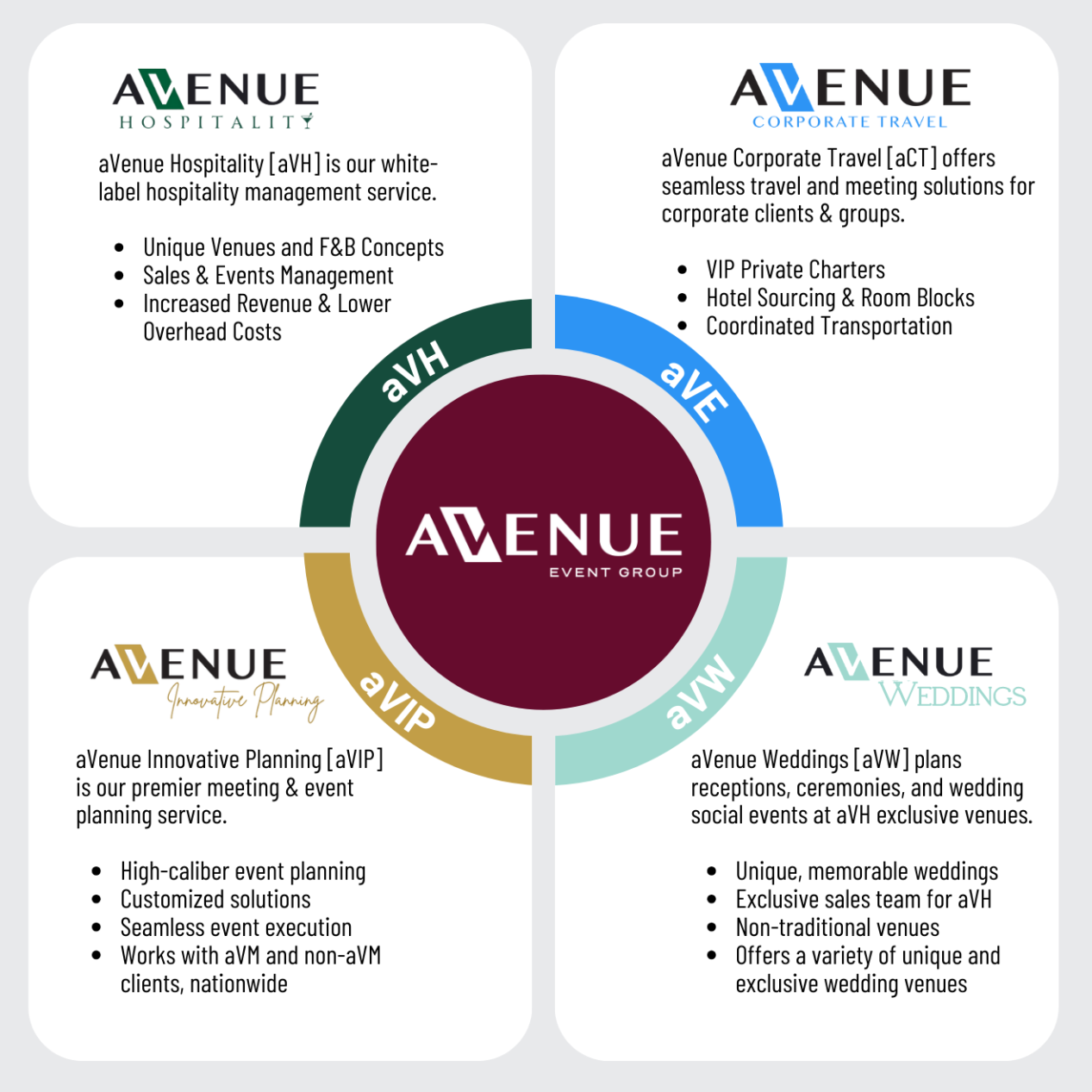 AVENUE
HOSPITALITY

aVenue Hospitality [aVH] is our white-label hospitality management service.

- Unique Venues and F&B Concepts
- Sales & Events Management
- Increased Revenue & Lower Overhead Costs

AVENUE
CORPORATE TRAVEL

aVenue Corporate Travel [aCT] offers seamless travel and meeting solutions for corporate clients & groups.

- VIP Private Charters
- Hotel Sourcing & Room Blocks
- Coordinated Transportation

aVH

aVE

AVENUE
EVENT GROUP

aVIP

aVW

AVENUE
Innovative Planning

aVenue Innovative Planning [aVIP] is our premier meeting & event planning service.

- High-caliber event planning
- Customized solutions
- Seamless event execution
- Works with aVM and non-aVM clients, nationwide

AVENUE
WEDDINGS

aVenue Weddings [aVW] plans receptions, ceremonies, and wedding social events at aVH exclusive venues.

- Unique, memorable weddings
- Exclusive sales team for aVH
- Non-traditional venues
- Offers a variety of unique and exclusive wedding venues